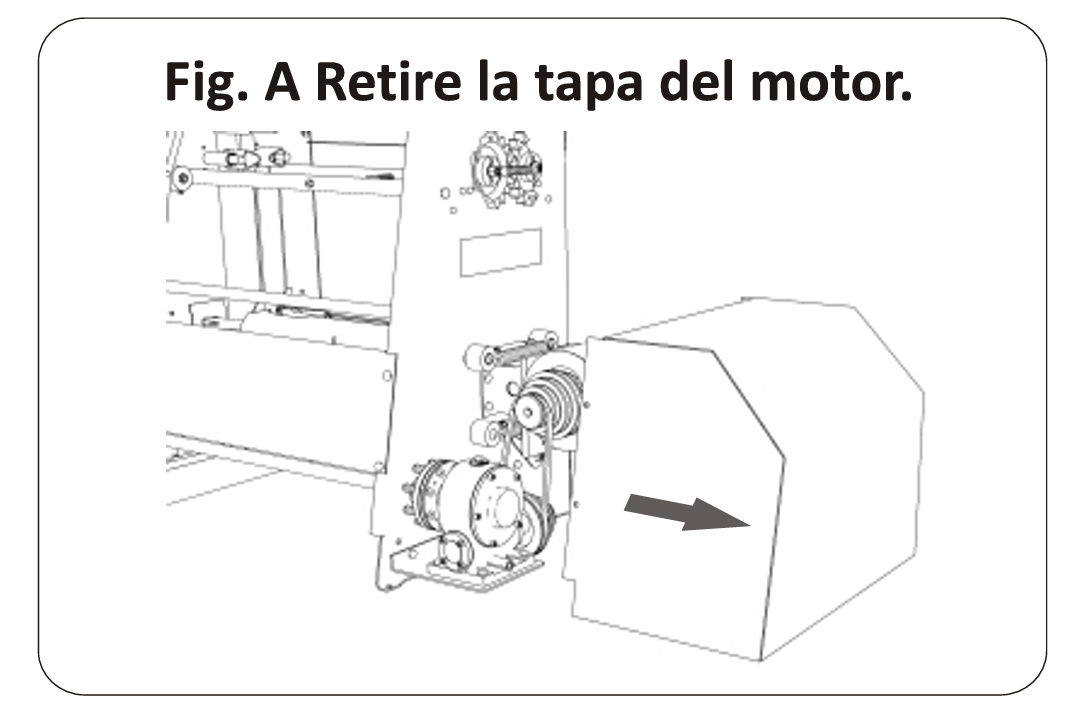 Fig. A Retire la tapa del motor.