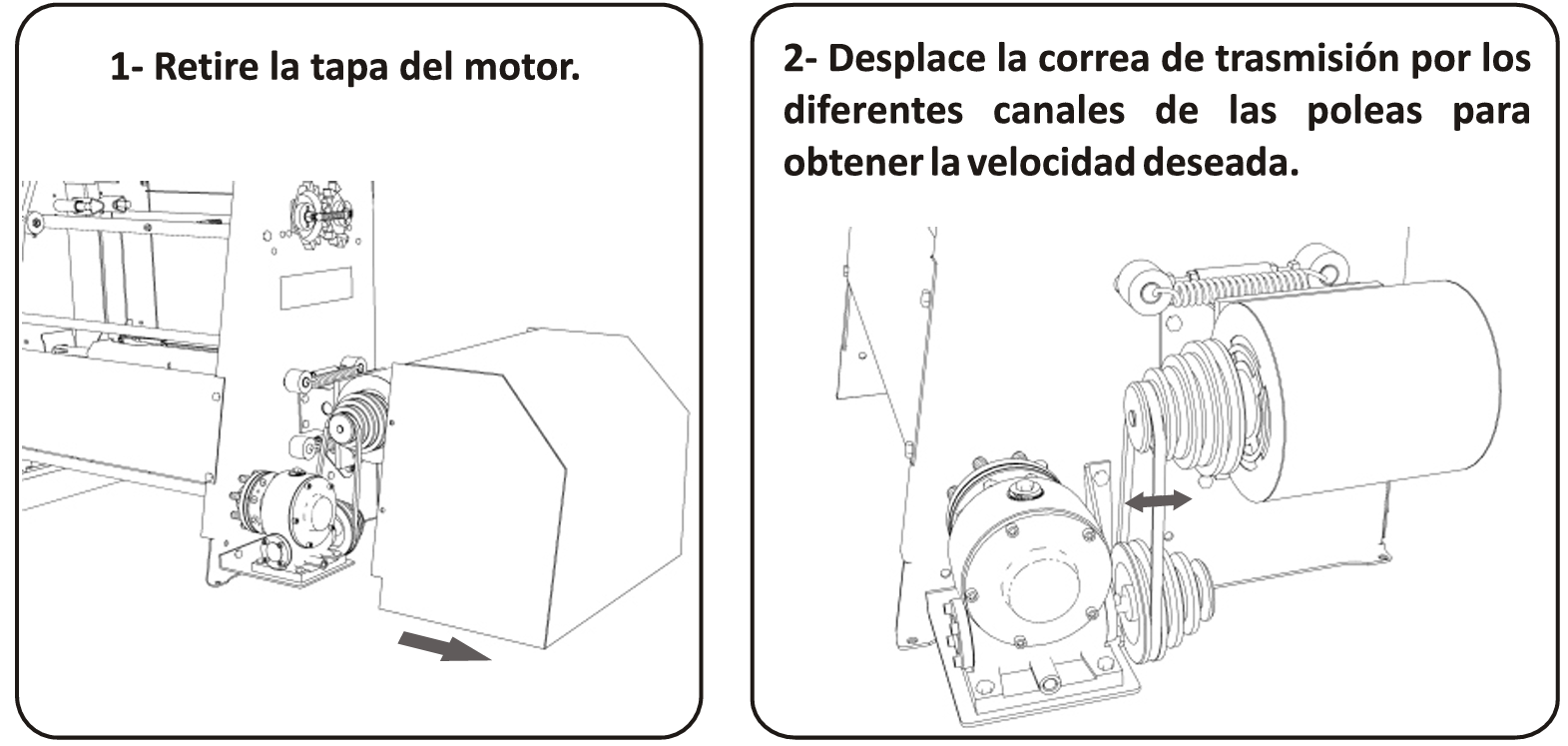 1- Retire la tapa del motor.

2- Desplace la correa de trasmisión por los diferentes canales de las poleas para obtener la velocidad deseada.